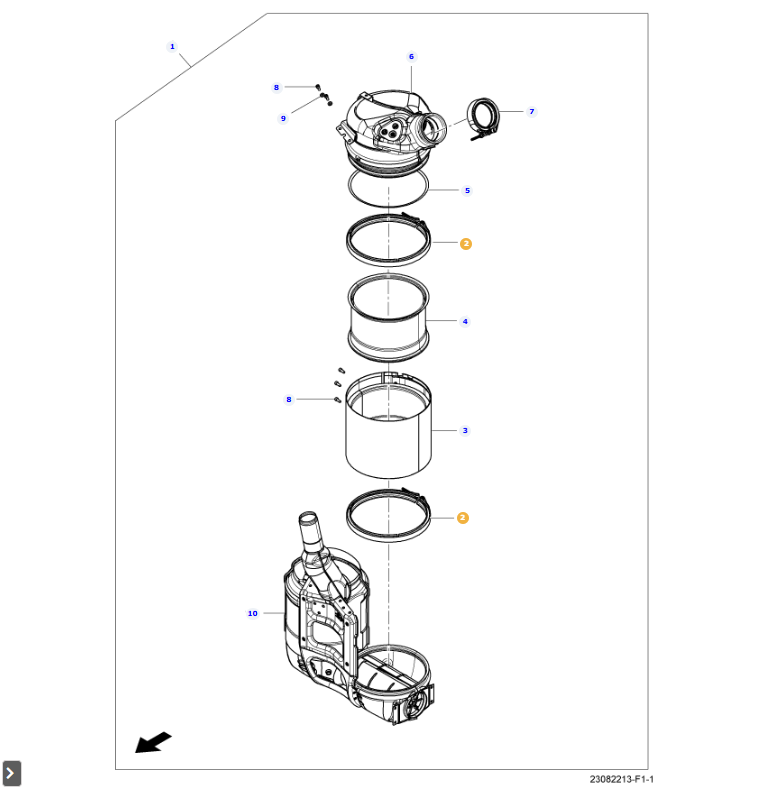 1
6
8
9
7
5
2
4
8
3
2
10
23082213-F1-1