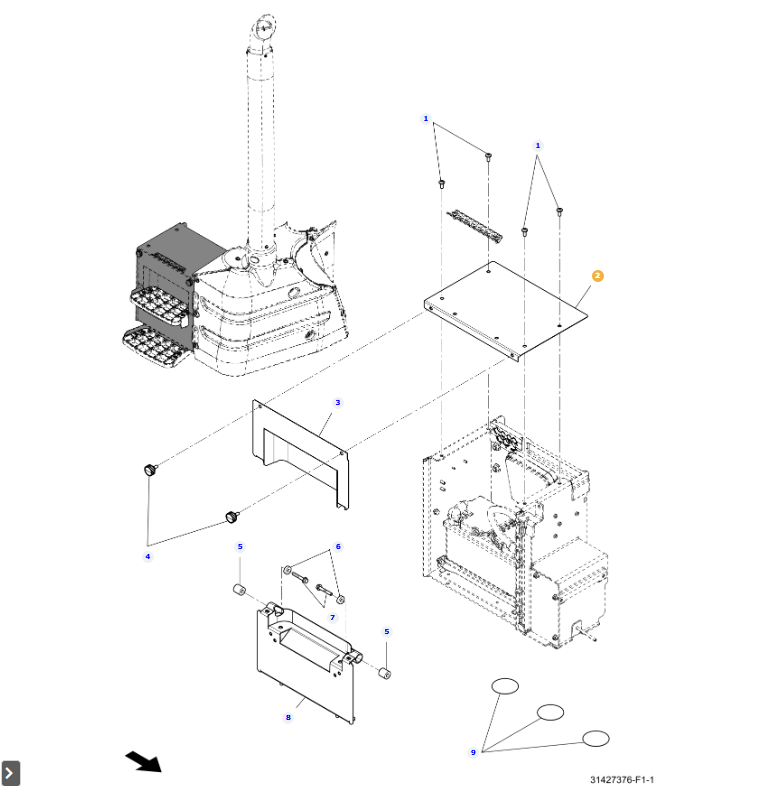 1
1
2
3
4
5
6
7
5
8
9
31427376-F1-1