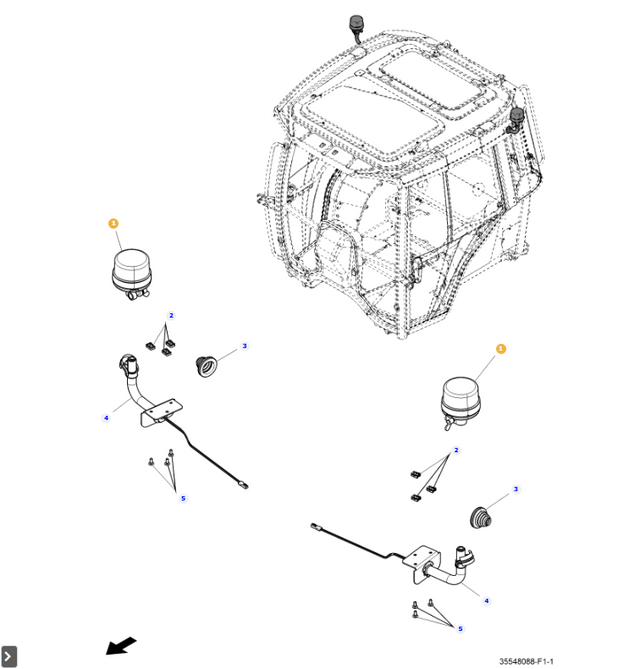 1

2

3

4

5

1

2

3

4

5

35548088-F1-1