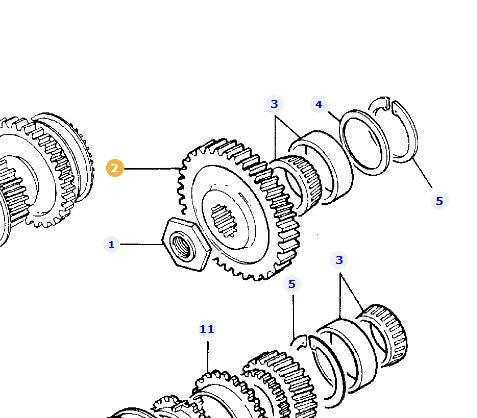 3
4
2
5
1
3
5
11