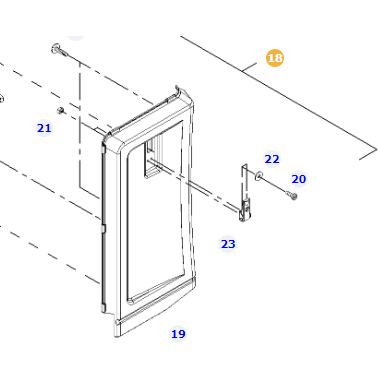 18
21
22
20
23
19