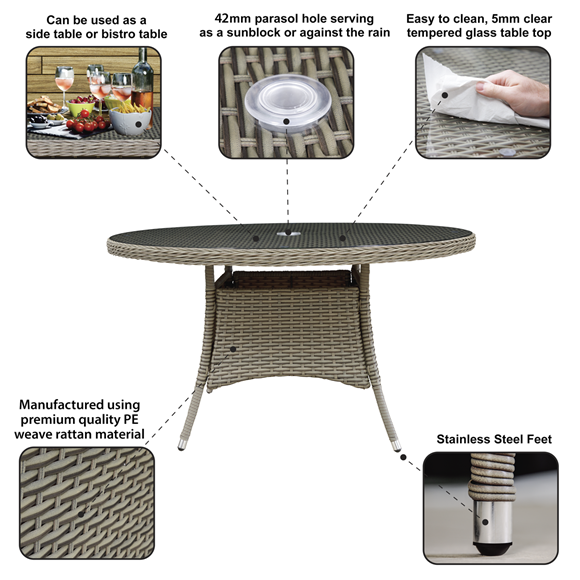 Can be used as a side table or bistro table

42mm parasol hole serving as a sunblock or against the rain

Easy to clean, 5mm clear tempered glass table top

Manufactured using premium quality PE weave rattan material

Stainless Steel Feet