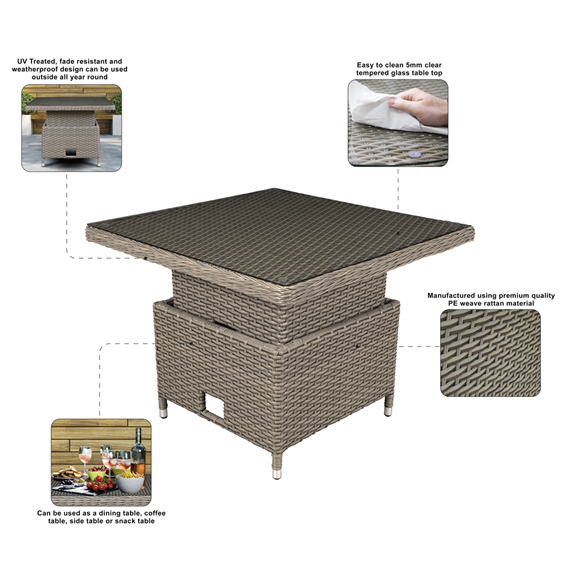 UV Treated, fade resistant and weatherproof design can be used outside all year round

Easy to clean 5mm clear tempered glass table top

Manufactured using premium quality PE weave rattan material

Can be used as a dining table, coffee table, side table or snack table