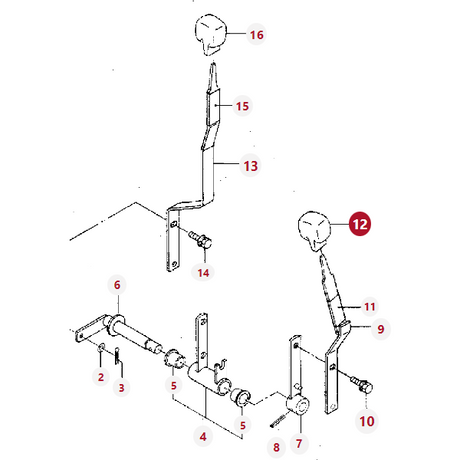 16
15
13
12
14
6
11
9
2
3
5
10
5
4
8
7