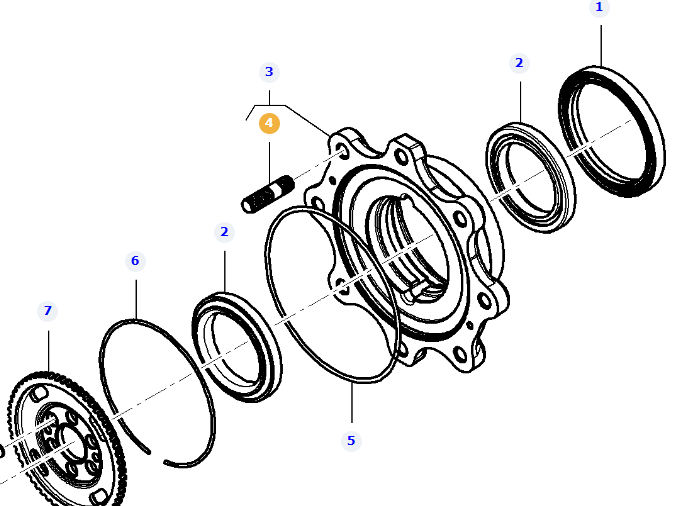 1
2
3
4
2
6
7
5