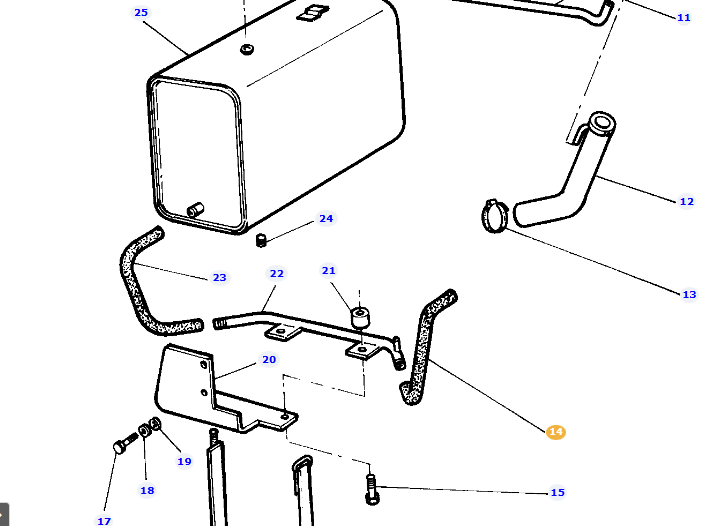 25
11
12
24
13
23
22
21
20
14
19
18
15
17