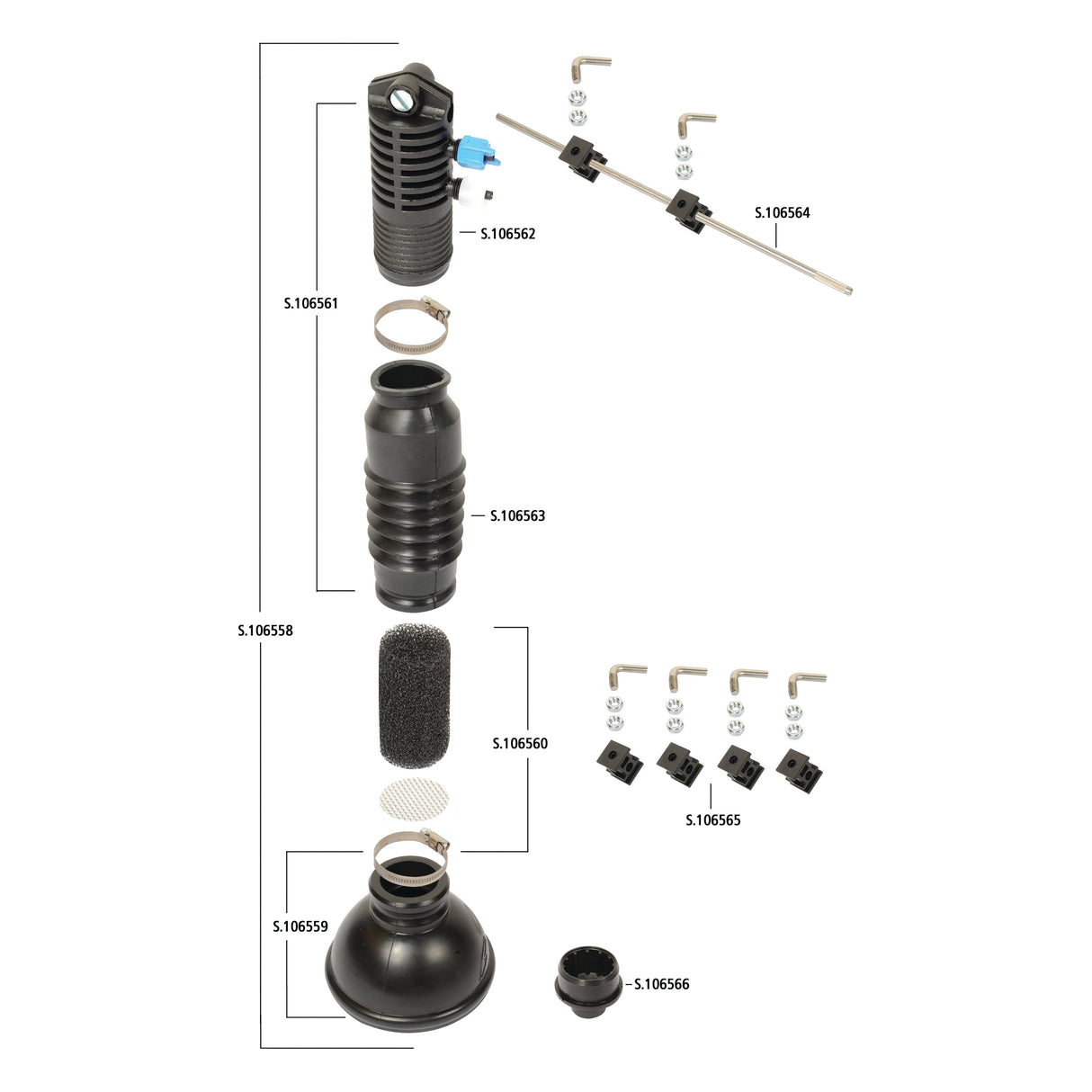 S.106562

S.106564

S.106561

S.106563

S.106558

S.106560

S.106565

S.106559

S.106566