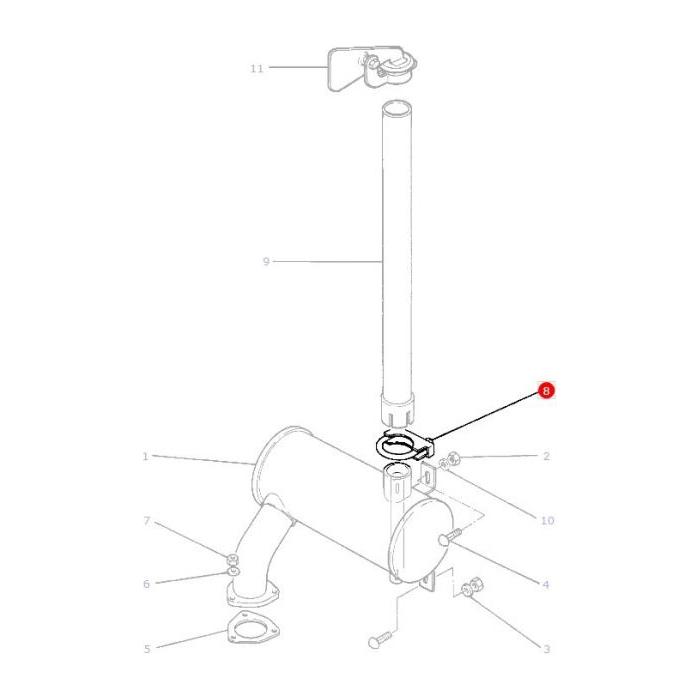 11
9
8
1
2
10
7
4
6
5
3