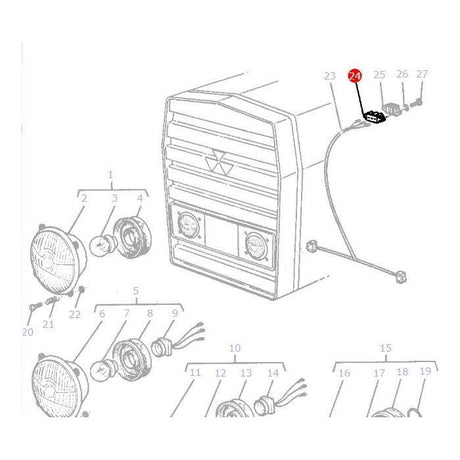 23
24
25
26
27
1
2
3
4
5
6
7
8
9
20
21
22
10
11
12
13
14
15
16
17
18
19