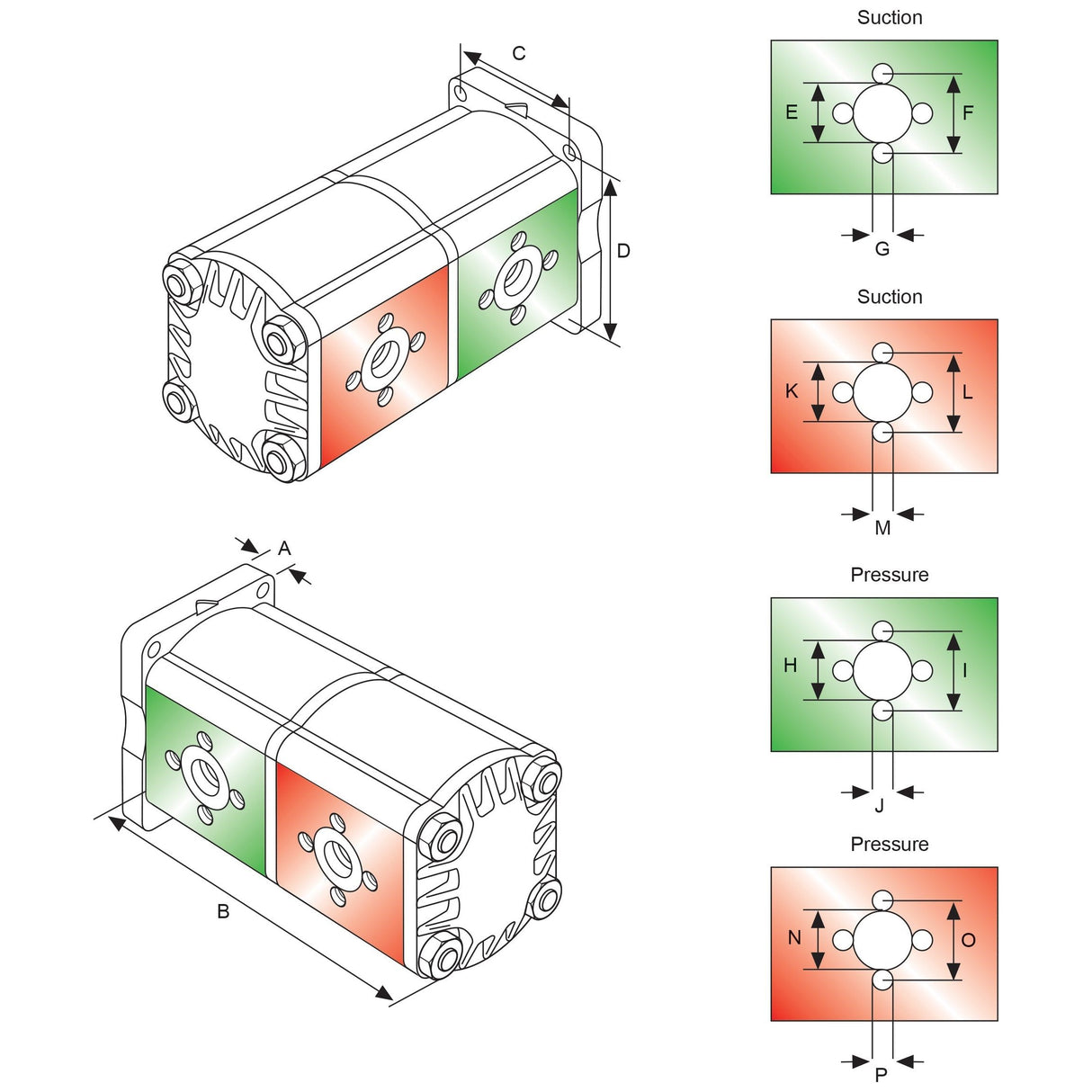 C

D

A

B

Suction

E F

G

Suction

K L

M

Pressure

H I

J

Pressure

N O

P