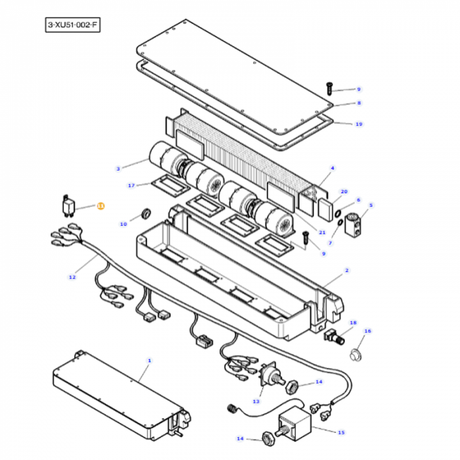 3-XU51-002-F

9
8
19
3
4
17
20
6
5
11
10
21
7
9
12
2
18
16
1
14
13
15
14