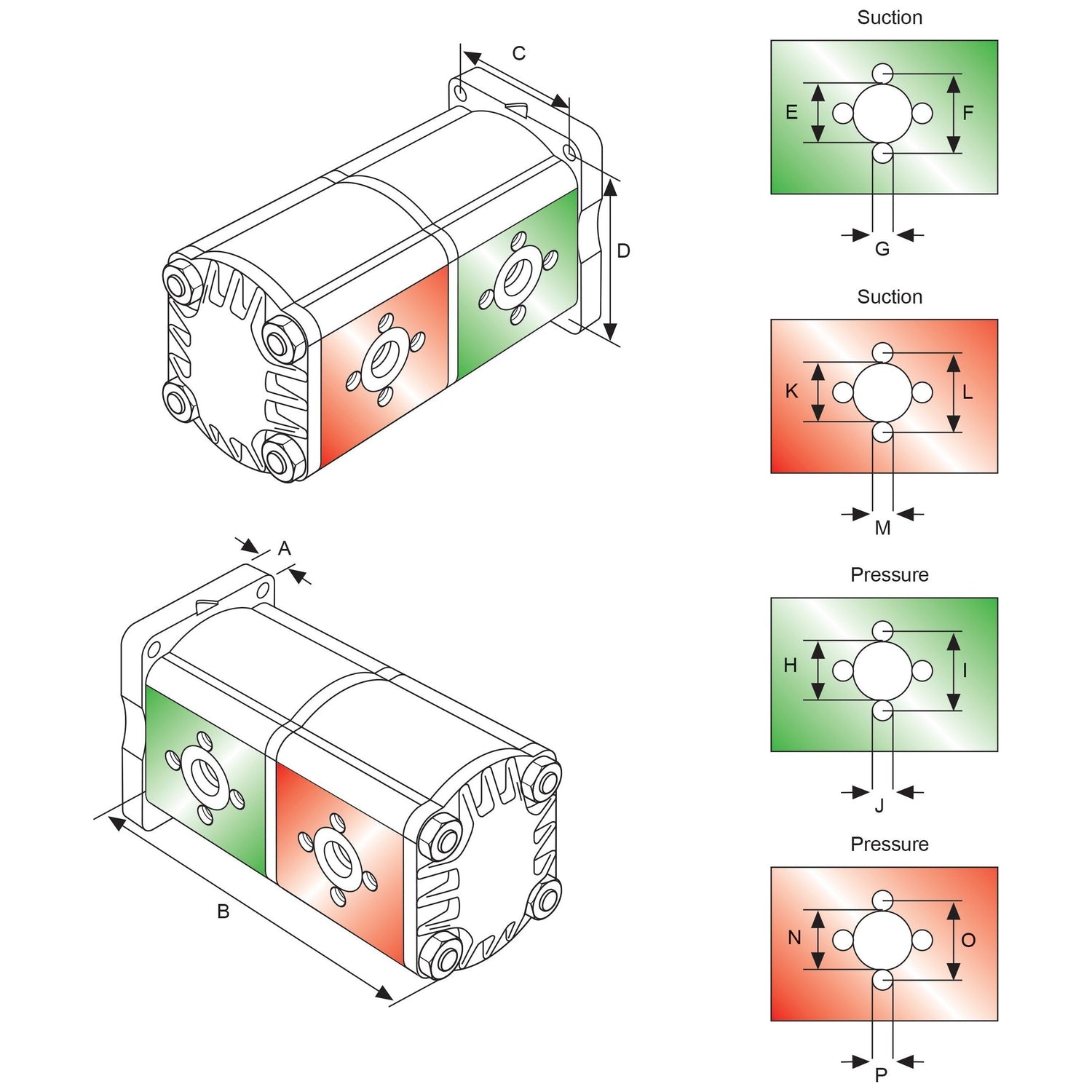 C

D

A

B

Suction

E

F

G

Suction

K

L

M

Pressure

H

I

J

Pressure

N

O

P