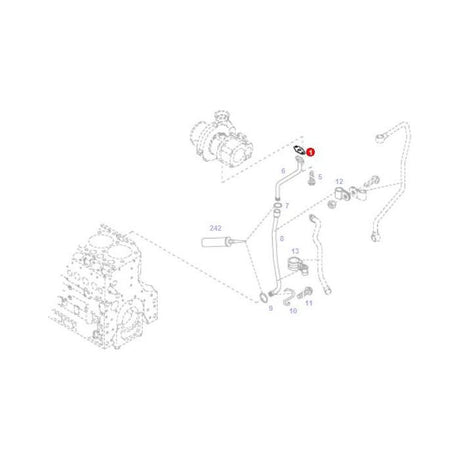 4
6
5
12
7
242
8
13
9
10
11