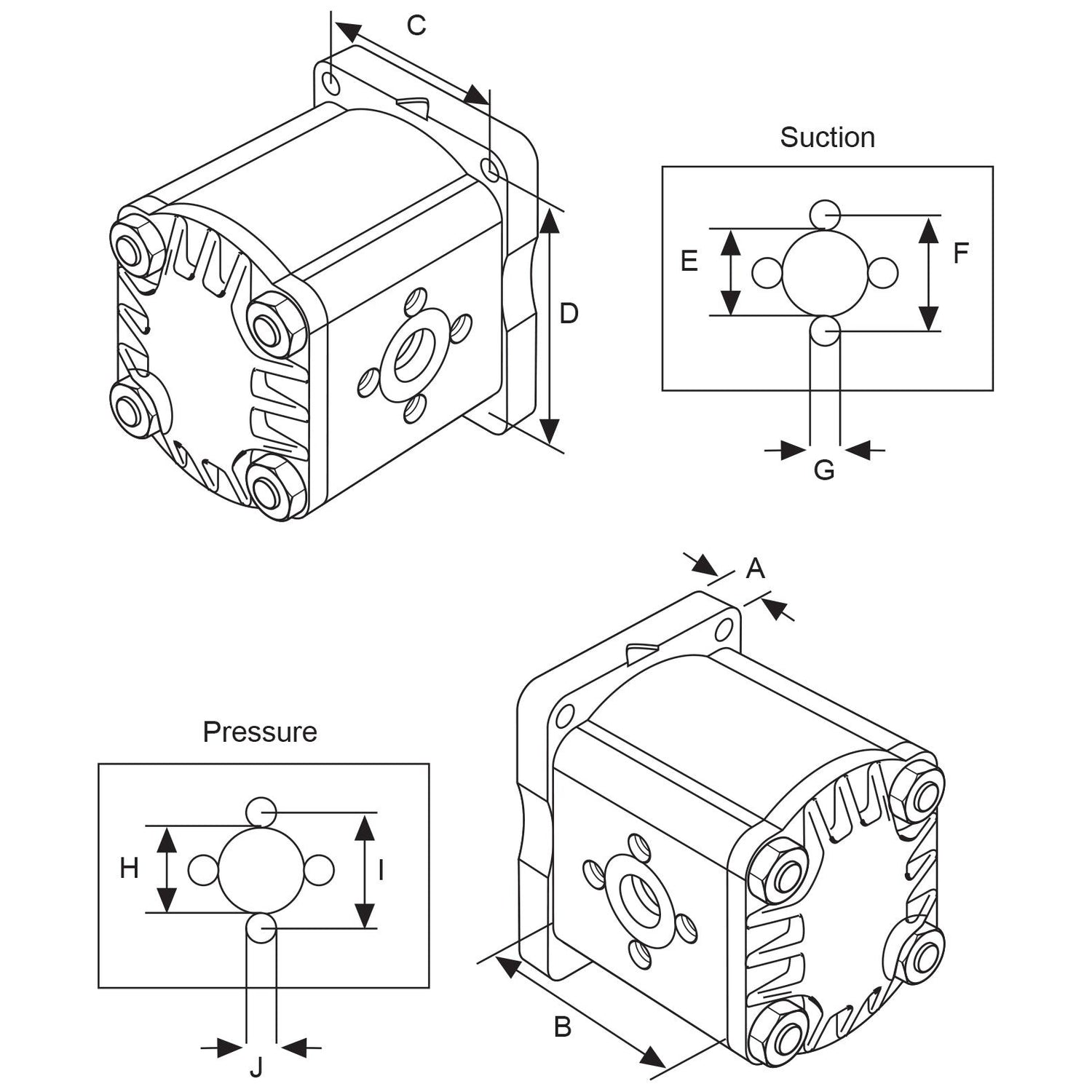 C

D

Suction

E

F

G

A

Pressure

H

I

J

B