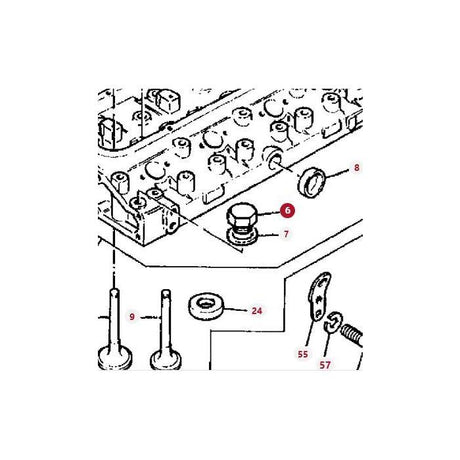 8
6
7
9
24
55
57