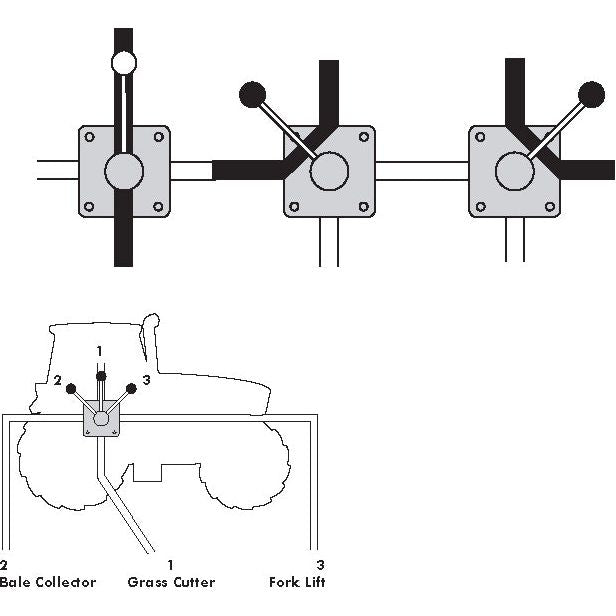 1
2
3

2
Bale Collector
1
Grass Cutter
3
Fork Lift