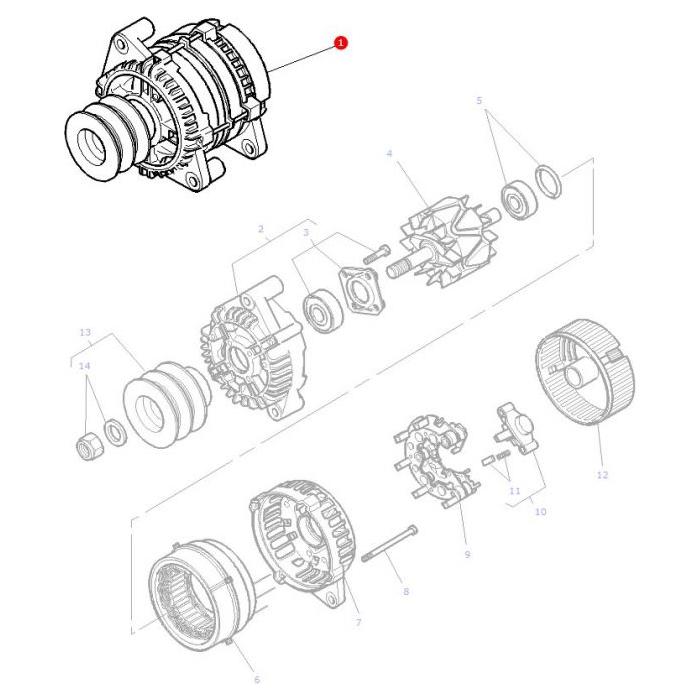 1
5
4
2
3
13
14
12
11
10
9
8
7
6