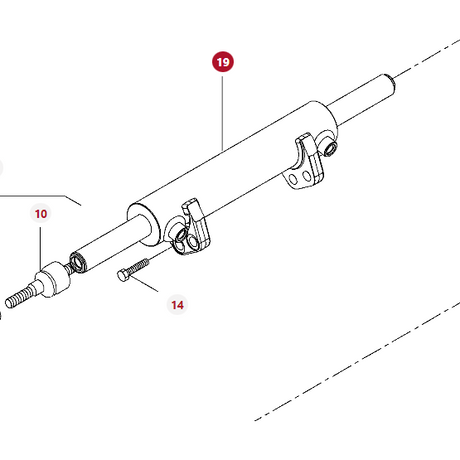 19

10

14