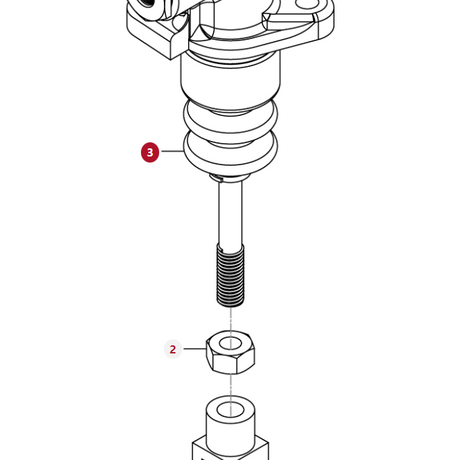 3

2