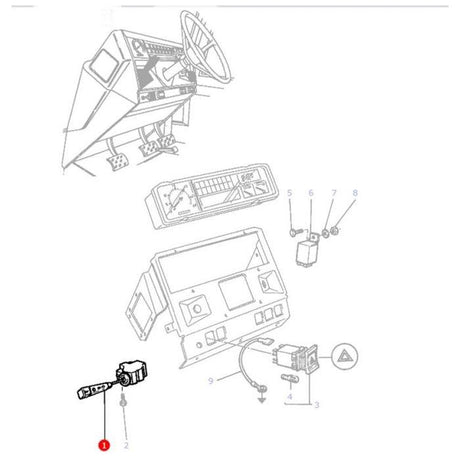 5
6
7
8
9
4
3
1
2