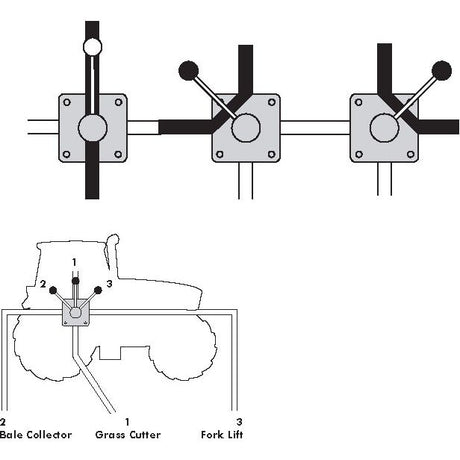 1
2
3

2
Bale Collector

1
Grass Cutter

3
Fork Lift