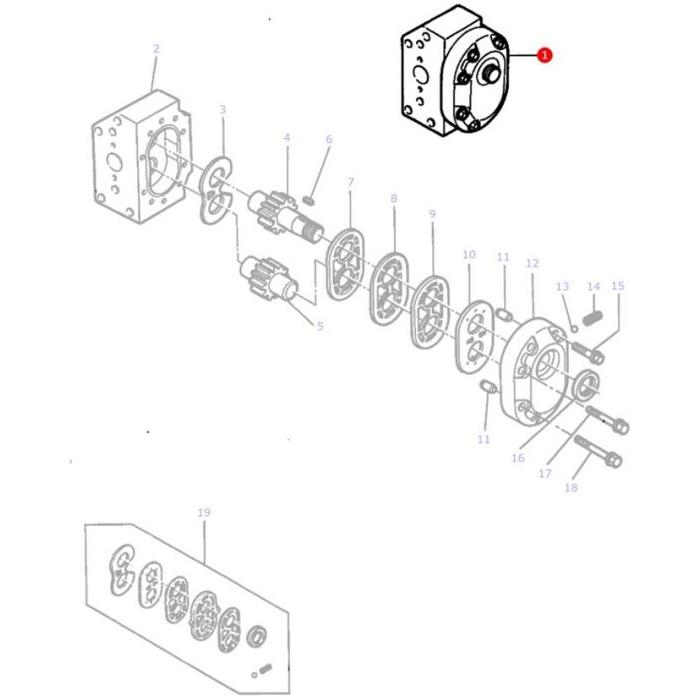 1
2
3
4
6
7
8
9
10
11
12
13
14
15
5
11
16
17
18
19