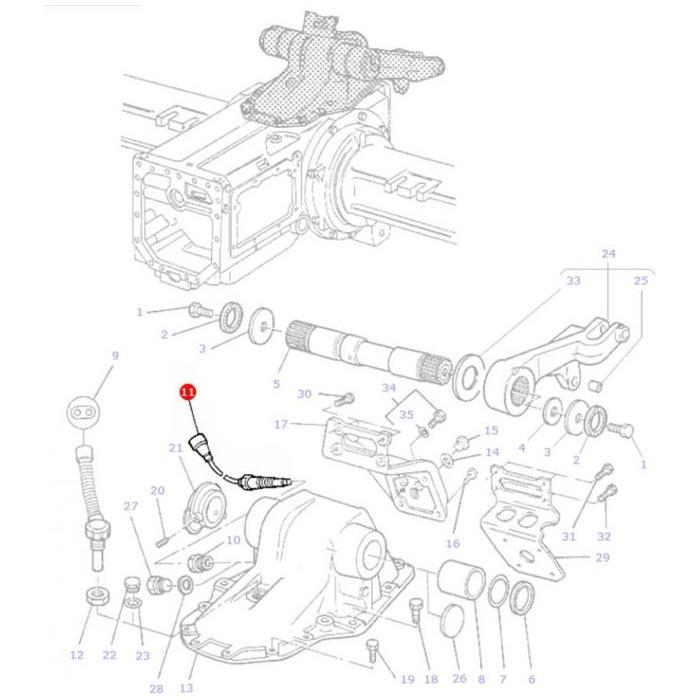 24
33
25
1
2
3
5
9
11
30
34
35
17
15
14
4
3
2
1
21
20
27
10
16
31
32
29
12
22
23
28
13
19
18
26
8
7
6