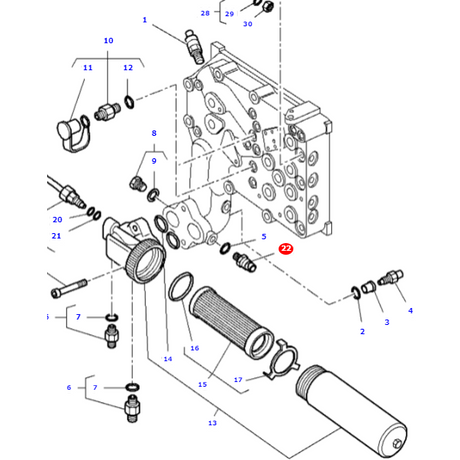 28
29
30
1
10
11
12
8
9
20
21
5
22
2
3
4
6
7
14
16
15
17
6
7
13