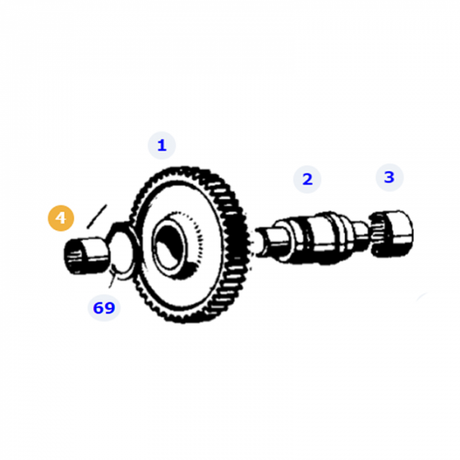 1
2
3
4
69