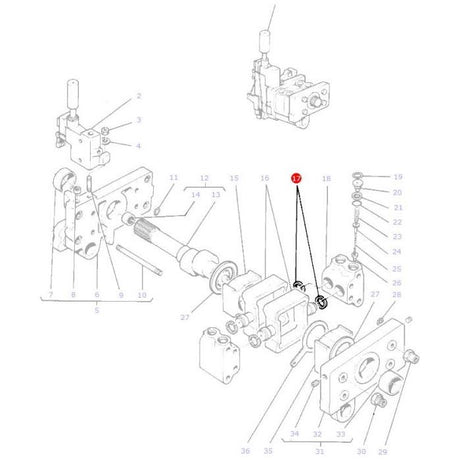 2
3
4
11
12
14
13
15
16
17
18
19
20
21
22
23
24
25
26
7
8
6
9
10
5
27
27
28
36
35
34
32
33
31
30
29