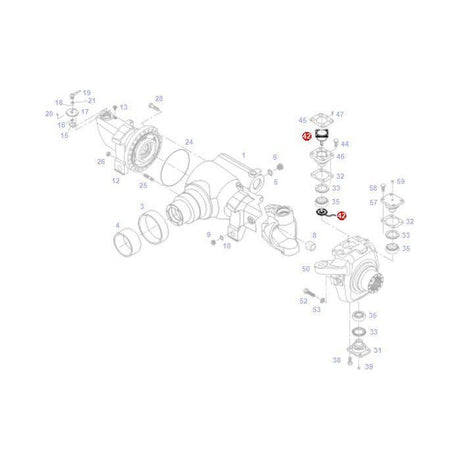 19
18
21
20
17
16
15
13
28
24
26
12
25
1
6
5
3
4
9
10
8
45
47
42
44
46
32
33
35
42
58
59
57
32
33
35
50
52
53
35
33
31
38
39