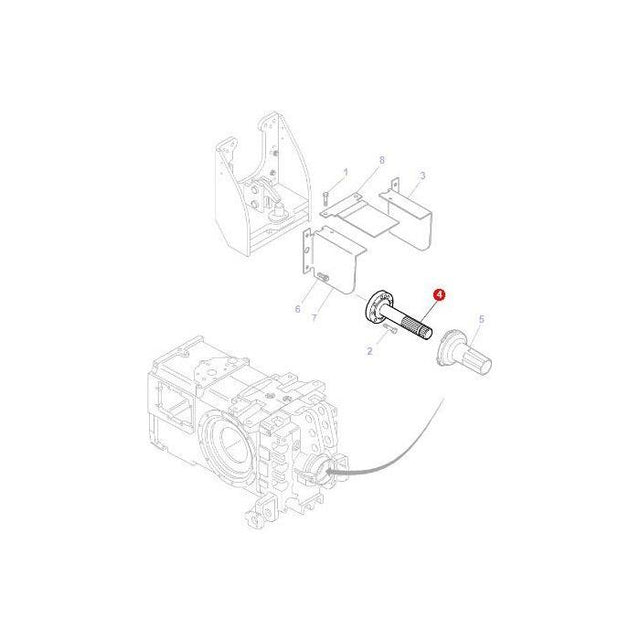 1
8
3
6
7
4
2
5