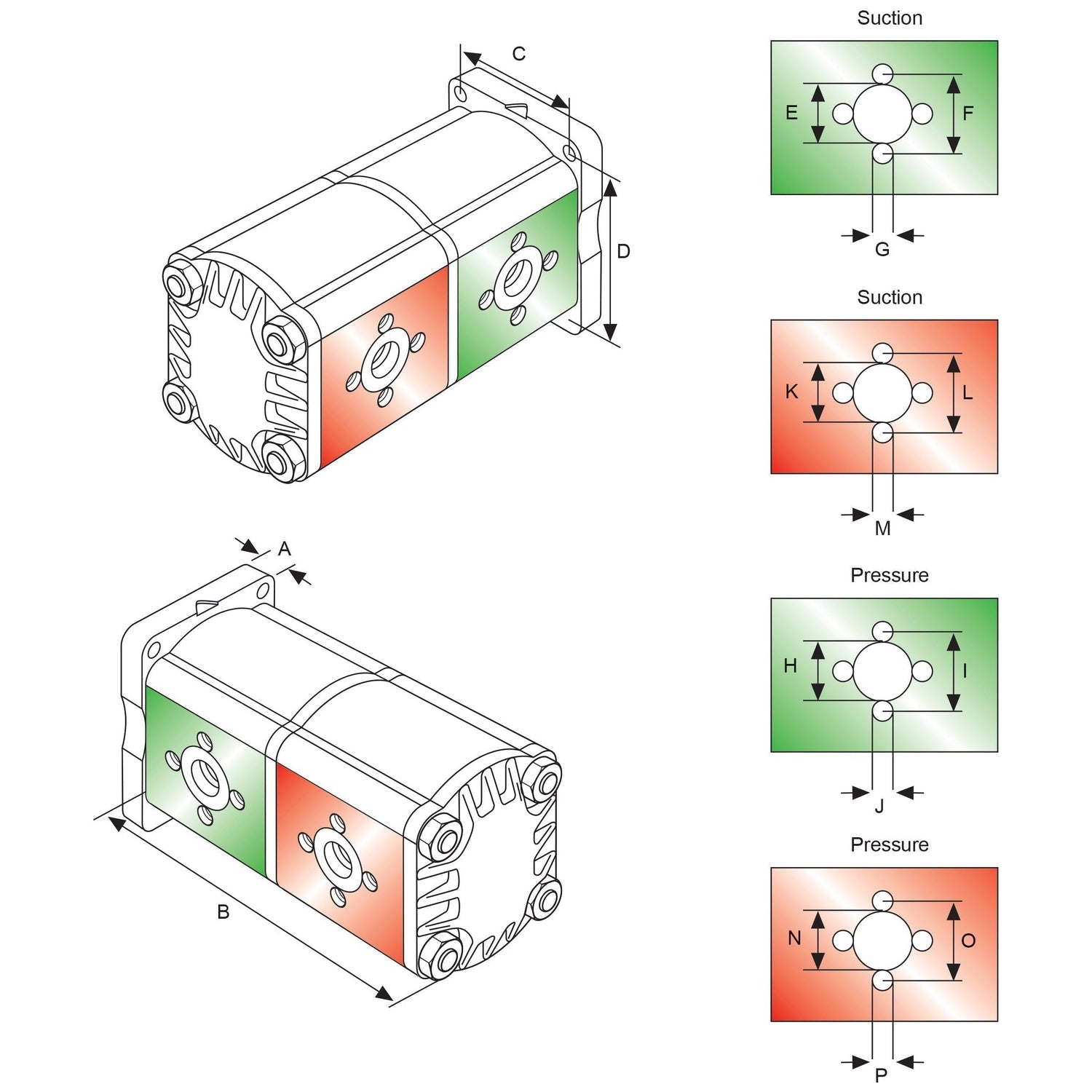 C

D

A

B

Suction

E

F

G

Suction

K

L

M

Pressure

H

I

J

Pressure

N

O

P