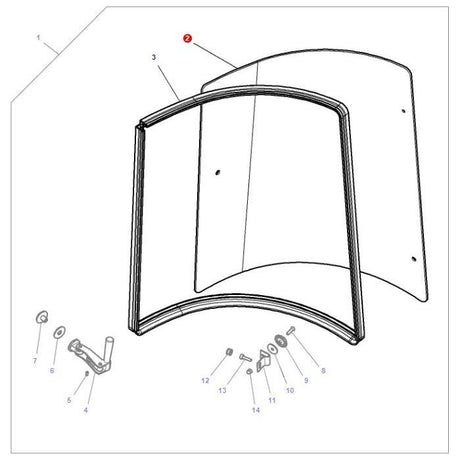 1
2
3
7
6
5
4
12
13
14
11
10
9
8