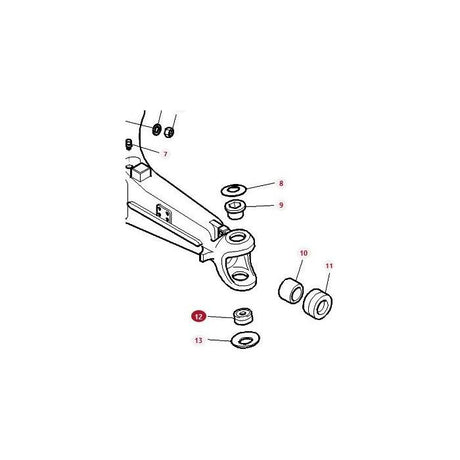 7
8
9
10
11
12
13