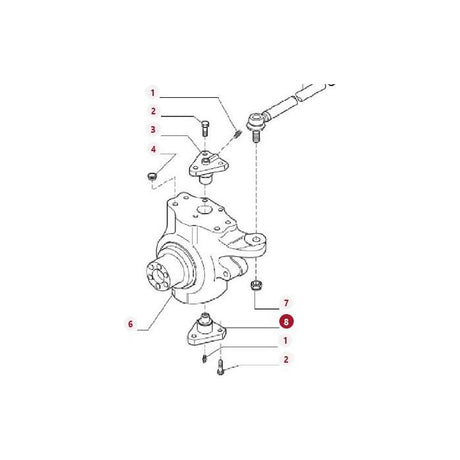 1
2
3
4
6
7
8
1
2