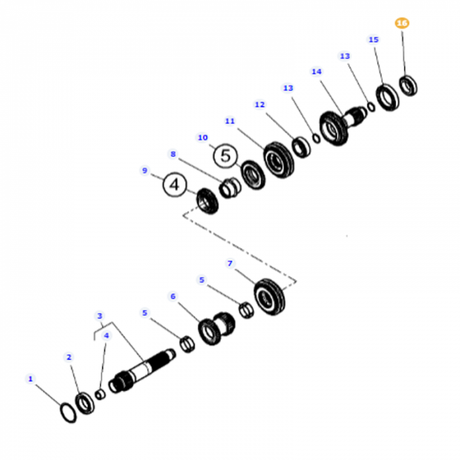 16
15
13
14
13
12
11
10
5
8
9
4
7
5
6
5
3
4
2
1