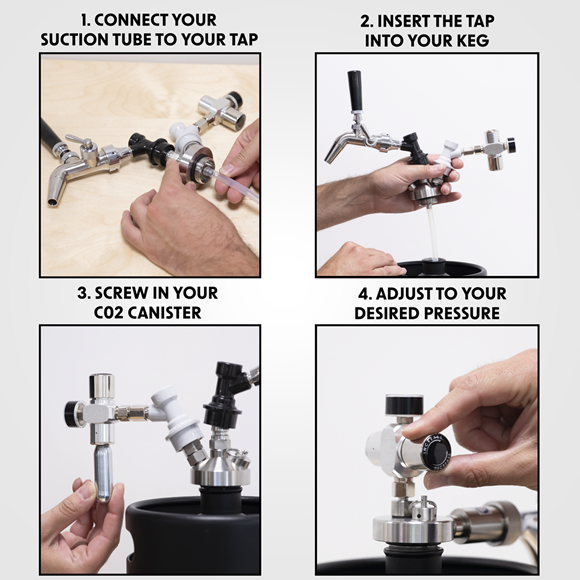 1. CONNECT YOUR SUCTION TUBE TO YOUR TAP

2. INSERT THE TAP INTO YOUR KEG

3. SCREW IN YOUR C02 CANISTER

4. ADJUST TO YOUR DESIRED PRESSURE