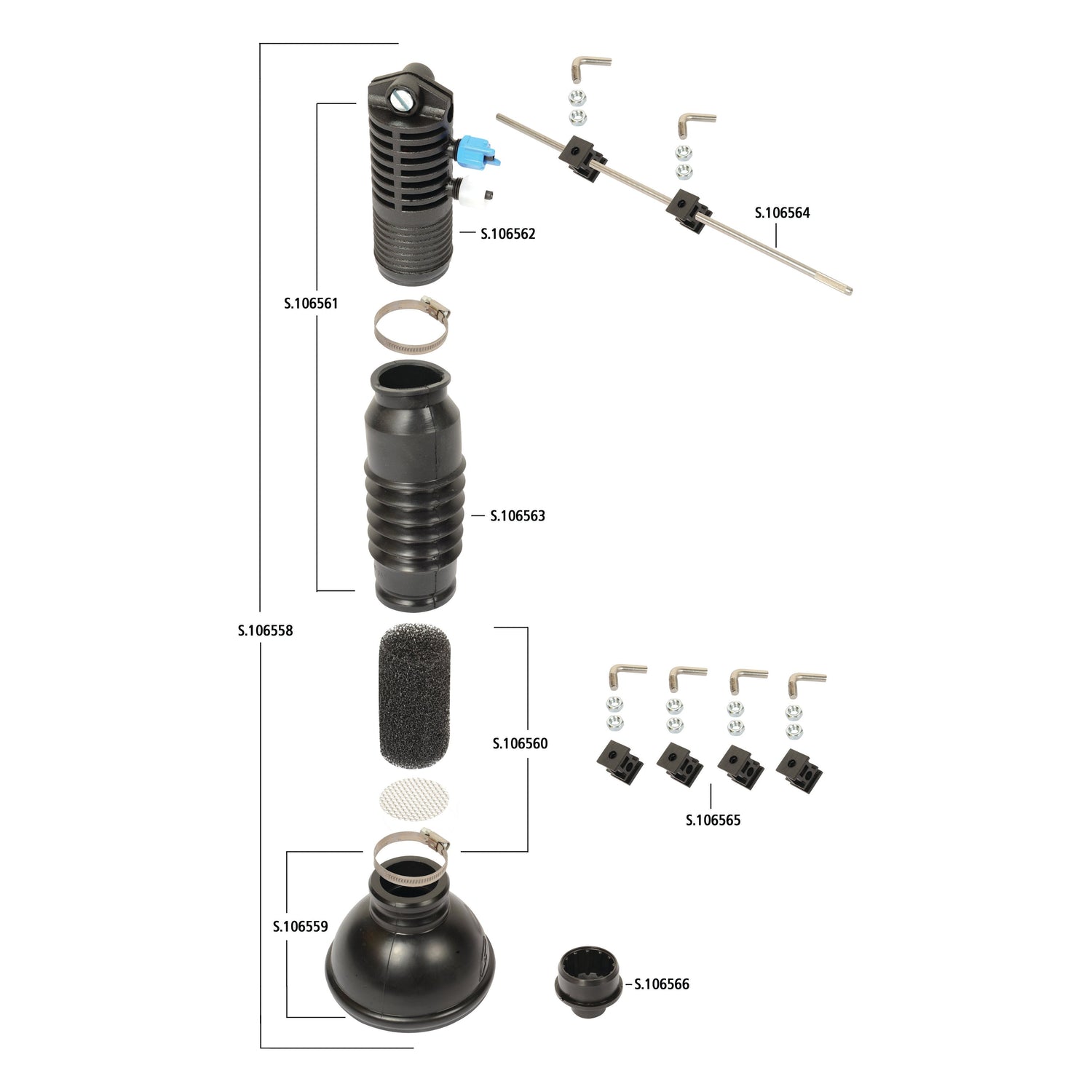 S.106564

S.106562

S.106561

S.106563

S.106558

S.106560

S.106565

S.106559

S.106566