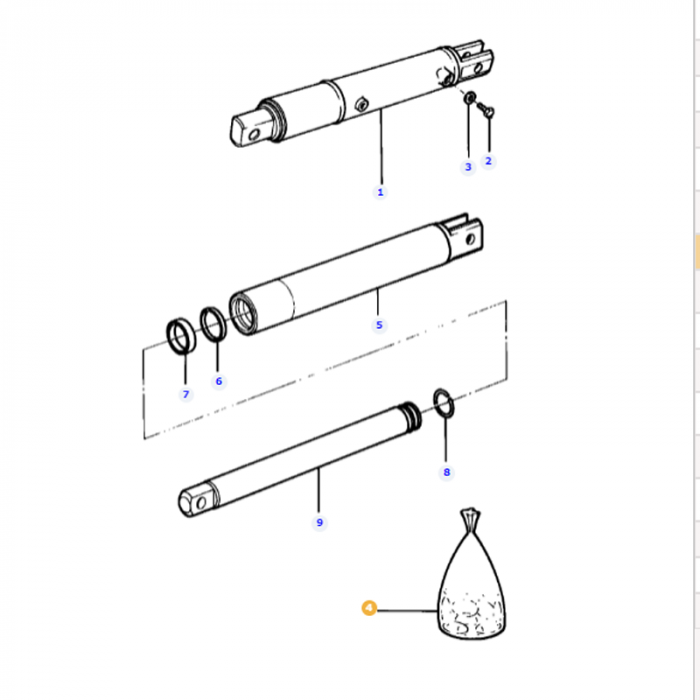 3
2
1
5
7
6
8
9
4