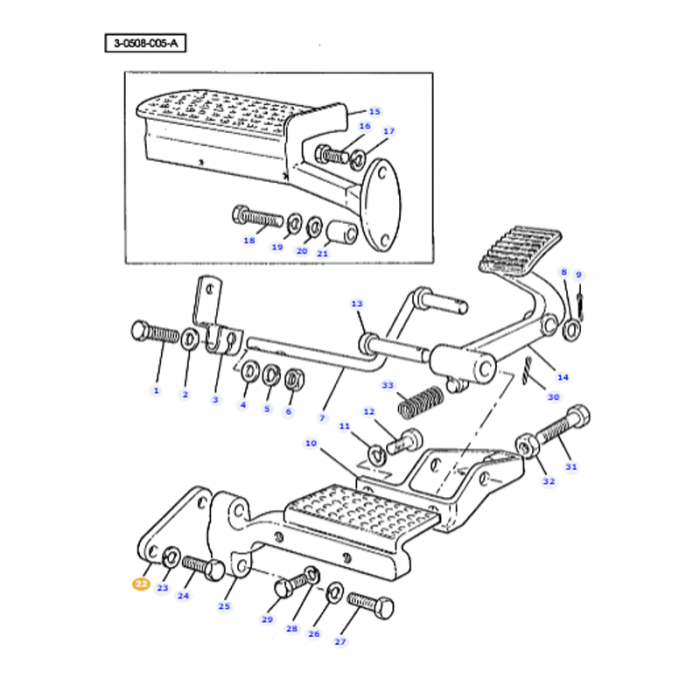 3-0508-005-A

15
16
17
18
19
20
21
8
9
13
1
2
3
4
5
6
7
14
30
33
12
11
10
31
32
22
23
24
25
29
28
26
27