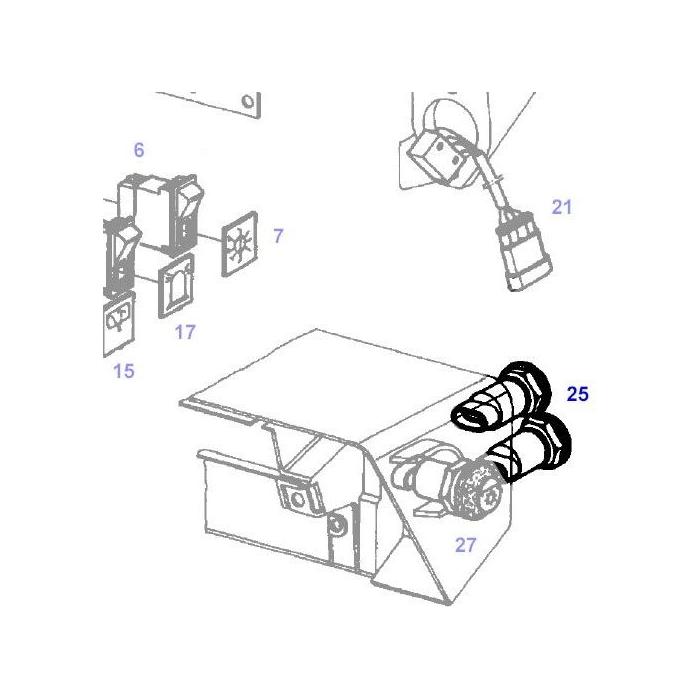 6
21
7
17
15
25
27