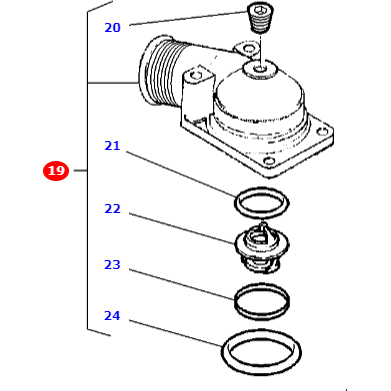 20
21
19
22
23
24