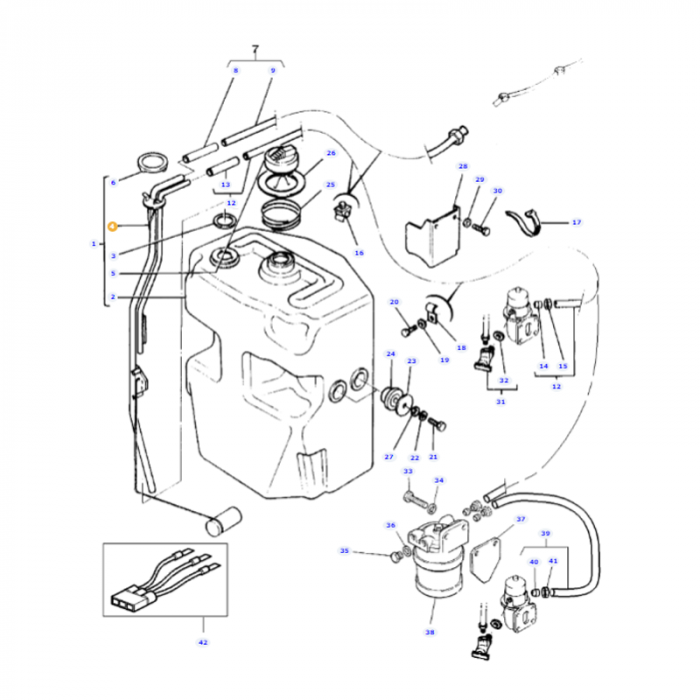 7
8
9
26
25
6
13
12
4
1
3
5
2
16
28
29
30
17
20
18
19
14
15
12
32
31
24
23
27
22
21
33
34
36
35
37
39
40
41
38
42