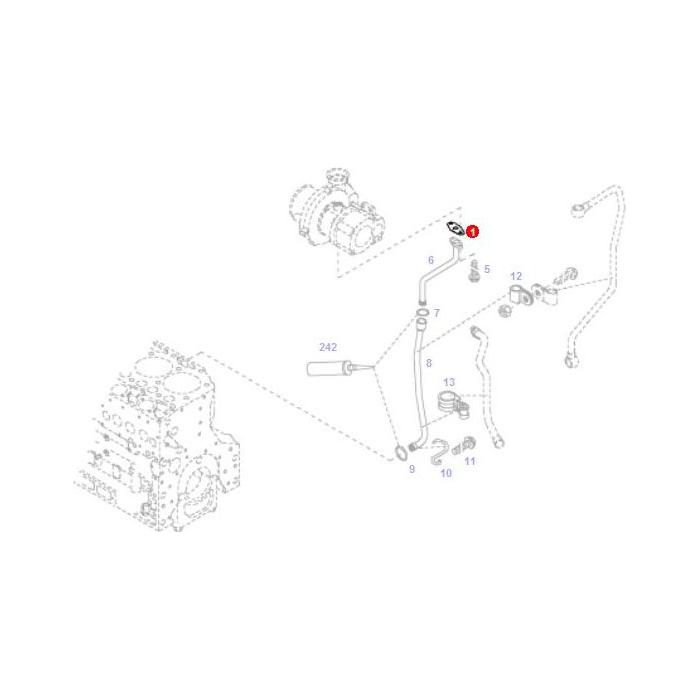 1
6
5
12
7
242
8
13
9
10
11