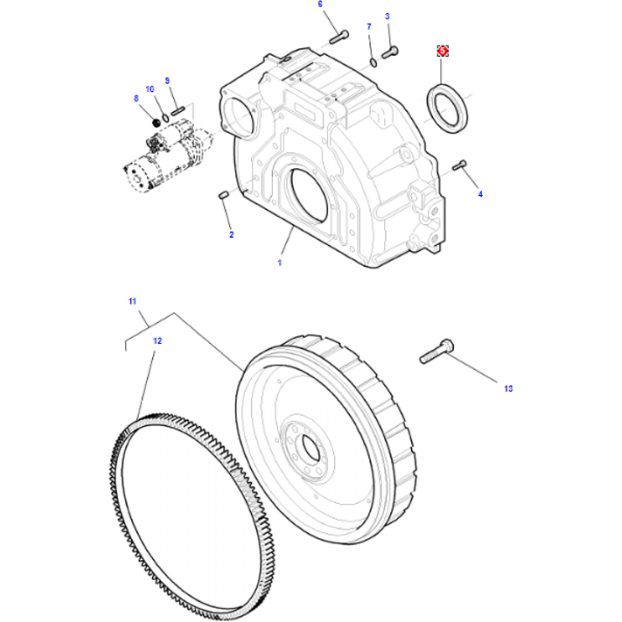 6
7
3
5
10
9
8
4
2
1
11
12
13