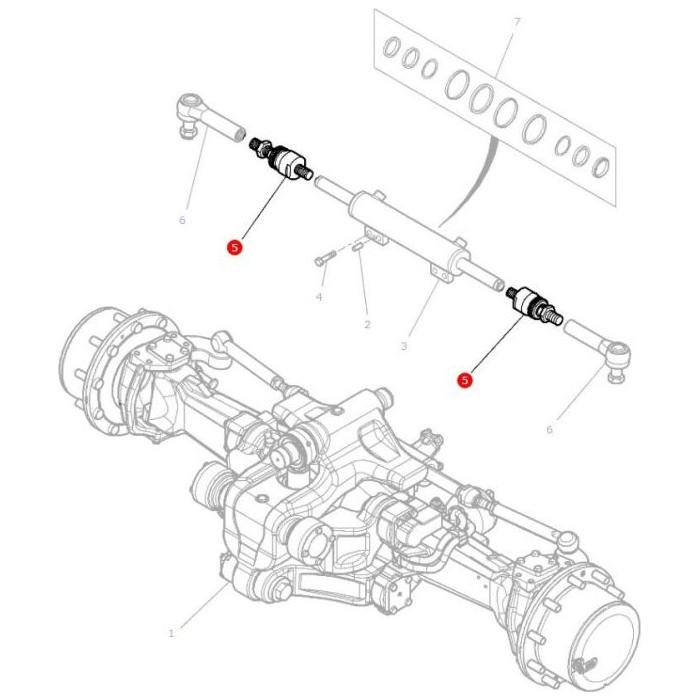 7
6
5
4
2
3
5
6
1