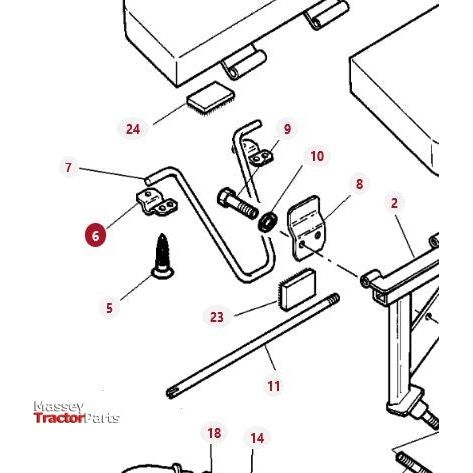 24
9
7
10
8
2
6
5
23
11
Massey
TractorParts
18
14