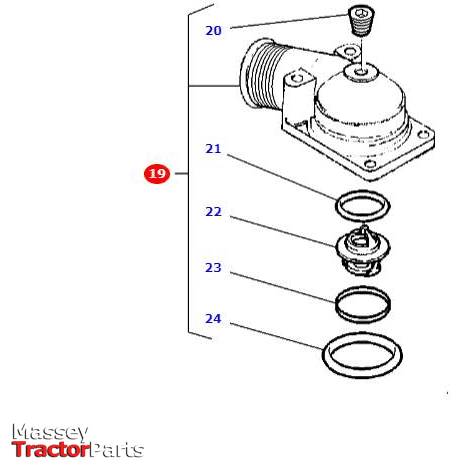 20
21
19
22
23
24
Massey
TractorParts