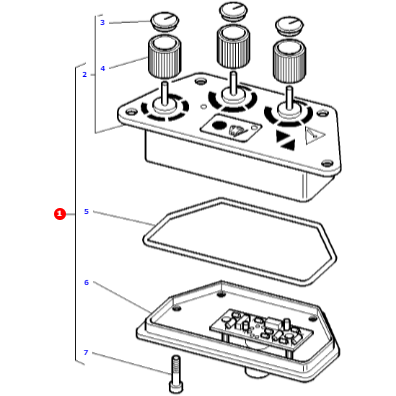 3
4
2
1
5
6
7